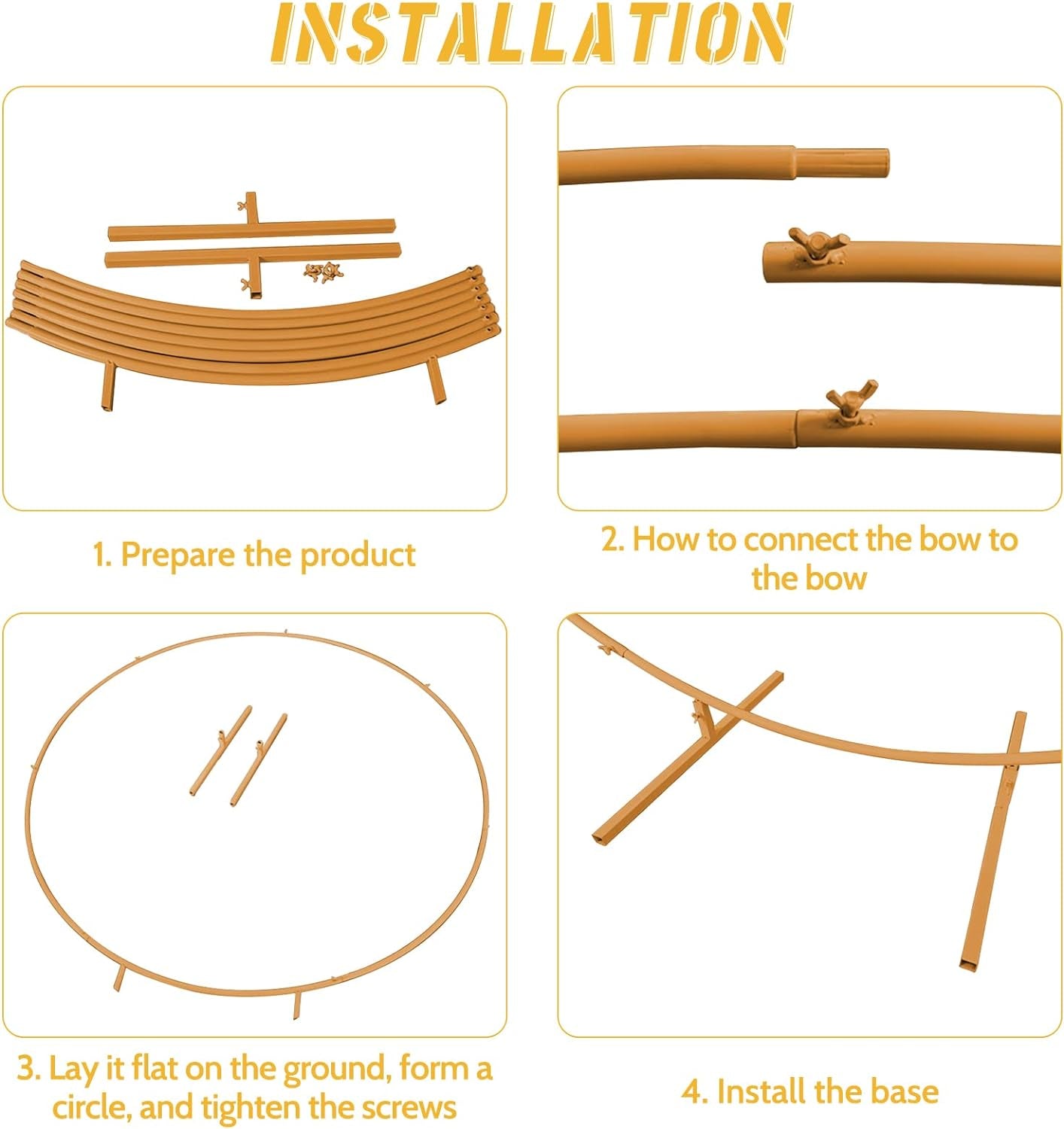 INSTALLATION

1. Prepare the product

2. How to connect the bow to the bow

3. Lay it flat on the ground, form a circle, and tighten the screws

4. Install the base